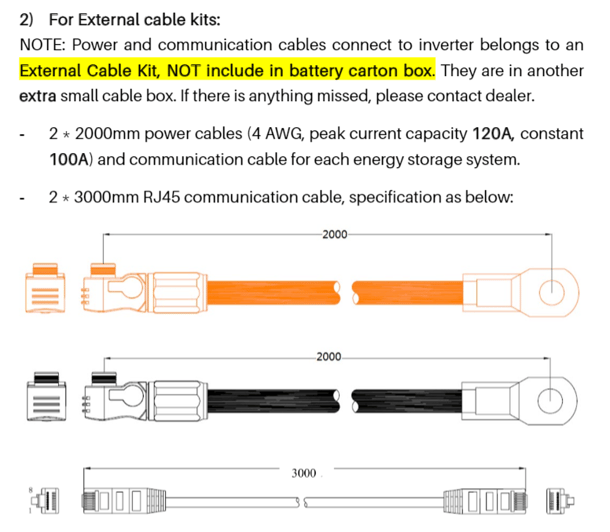 2) For External cable kits:
NOTE: Power and communication cables connect to inverter belongs to an External Cable Kit, NOT include in battery carton box. They are in another extra small cable box. If there is anything missed, please contact dealer.

- 2 * 2000mm power cables (4 AWG, peak current capacity 120A, constant 100A) and communication cable for each energy storage system.

- 2 * 3000mm RJ45 communication cable, specification as below:

2000

2000

3000

8

1